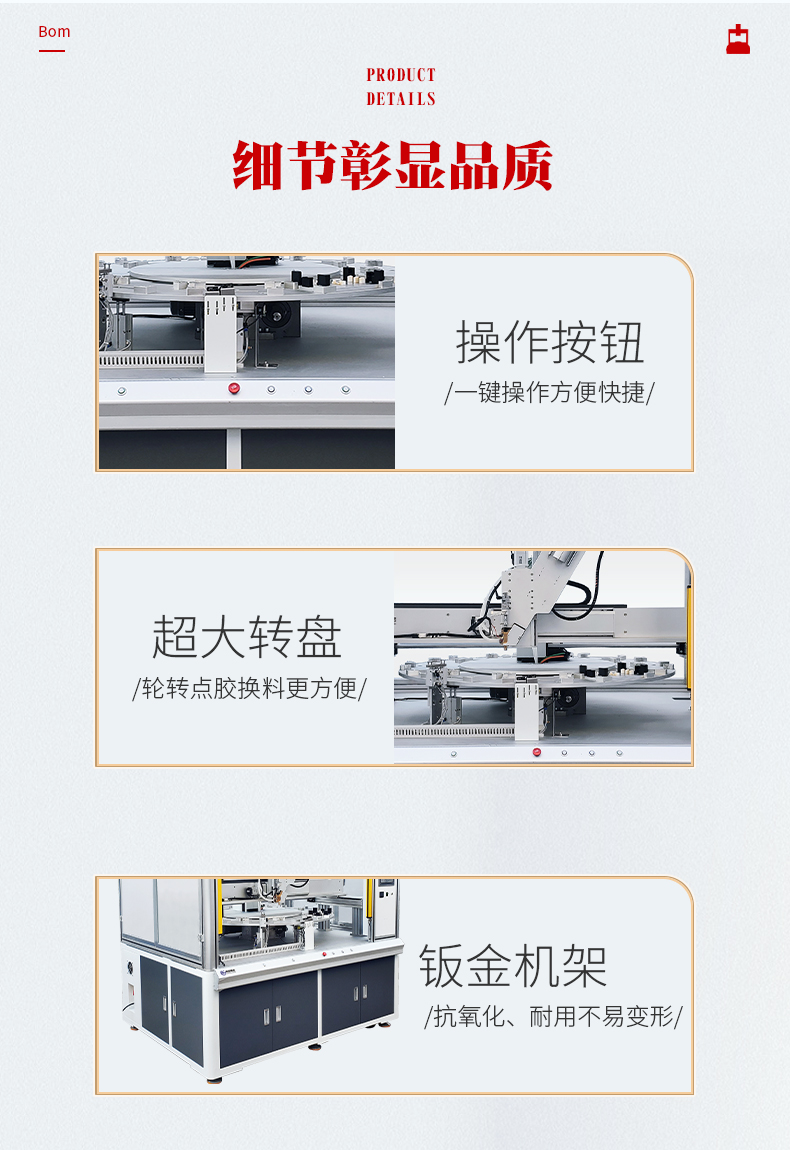 Bom

PRODUCT
DETAILS

细节彰显品质

操作按钮
/一键操作方便快捷/

超大转盘
/轮转点胶换料更方便/

钣金机架
/抗氧化、耐用不易变形/